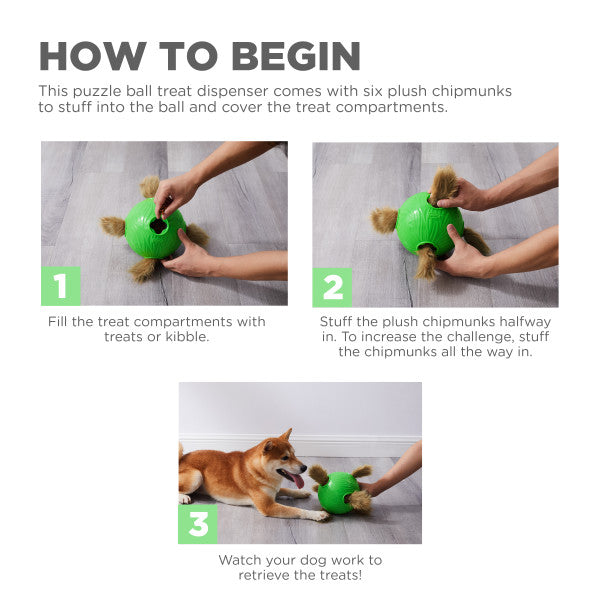 HOW TO BEGIN

This puzzle ball treat dispenser comes with six plush chipmunks to stuff into the ball and cover the treat compartments.

1

Fill the treat compartments with treats or kibble.

2

Stuff the plush chipmunks halfway in. To increase the challenge, stuff the chipmunks all the way in.

3

Watch your dog work to retrieve the treats!