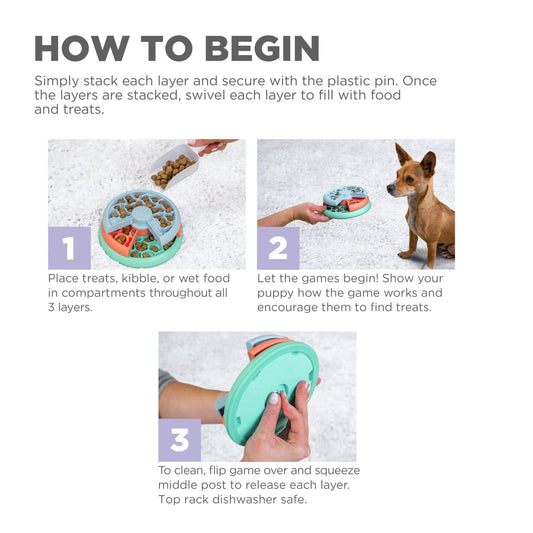 HOW TO BEGIN

Simply stack each layer and secure with the plastic pin. Once the layers are stacked, swivel each layer to fill with food and treats.

1

Place treats, kibble, or wet food in compartments throughout all 3 layers.

2

Let the games begin! Show your puppy how the game works and encourage them to find treats.

3

To clean, flip game over and squeeze middle post to release each layer. Top rack dishwasher safe.